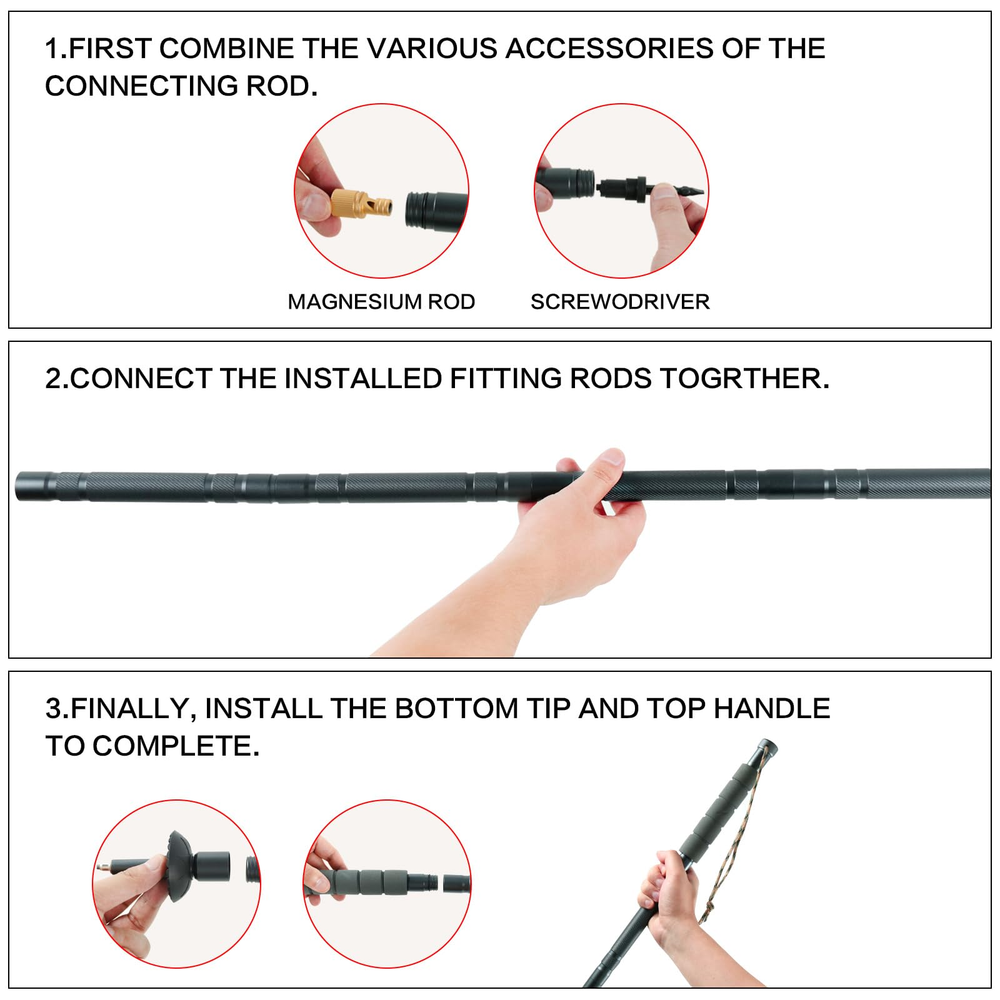 1.FIRST COMBINE THE VARIOUS ACCESSORIES OF THE CONNECTING ROD.

MAGNESIUM ROD

SCREWODRIVER

2.CONNECT THE INSTALLED FITTING RODS TOGRTHER.

3.FINALLY, INSTALL THE BOTTOM TIP AND TOP HANDLE TO COMPLETE.